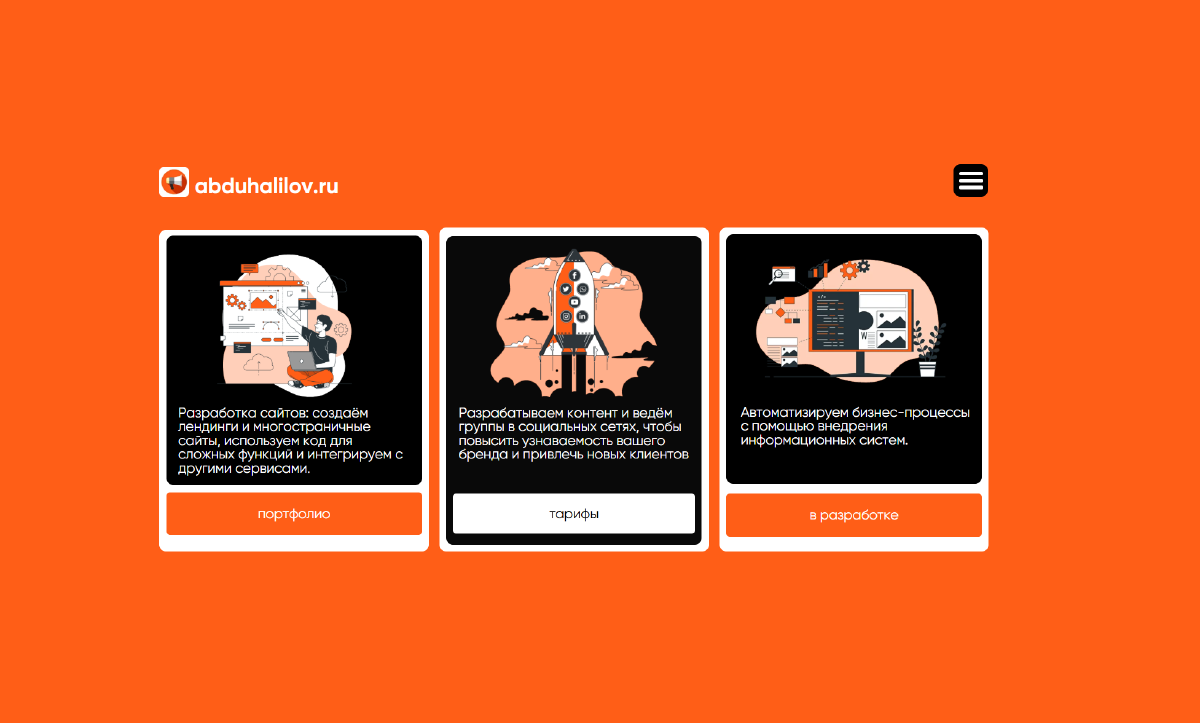 abduhalilov.ru

Разработка сайтов: создаём лендинги и многостраничные сайты, используем код для сложных функций и интегрируем с другими сервисами.

портфолио

Разрабатываем контент и ведём группы в социальных сетях, чтобы повысить узнаваемость вашего бренда и привлечь новых клиентов

тарифы

Автоматизируем бизнес-процессы с помощью внедрения информационных систем.

в разработке